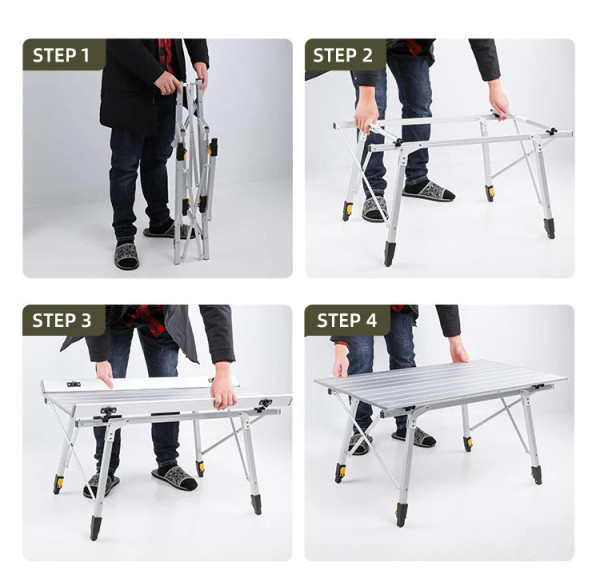 STEP 1

STEP 2

STEP 3

STEP 4