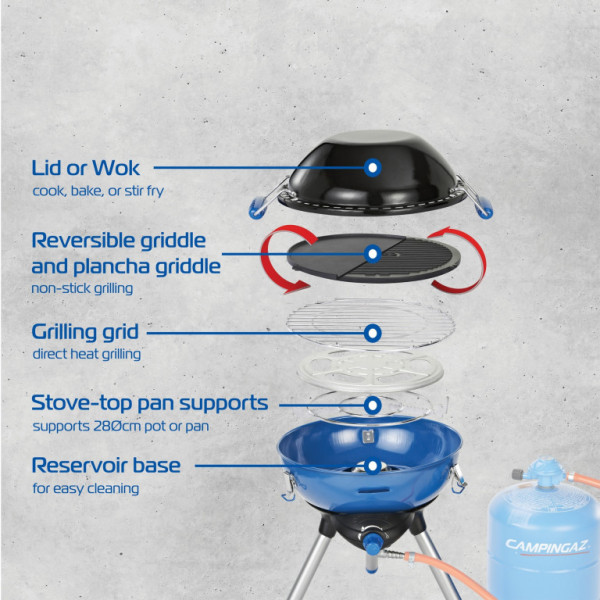 Lid or Wok
cook, bake, or stir fry

Reversible griddle and plancha griddle
non-stick grilling

Grilling grid
direct heat grilling

Stove-top pan supports
supports 28Øcm pot or pan

Reservoir base
for easy cleaning

CAMPINGAZ